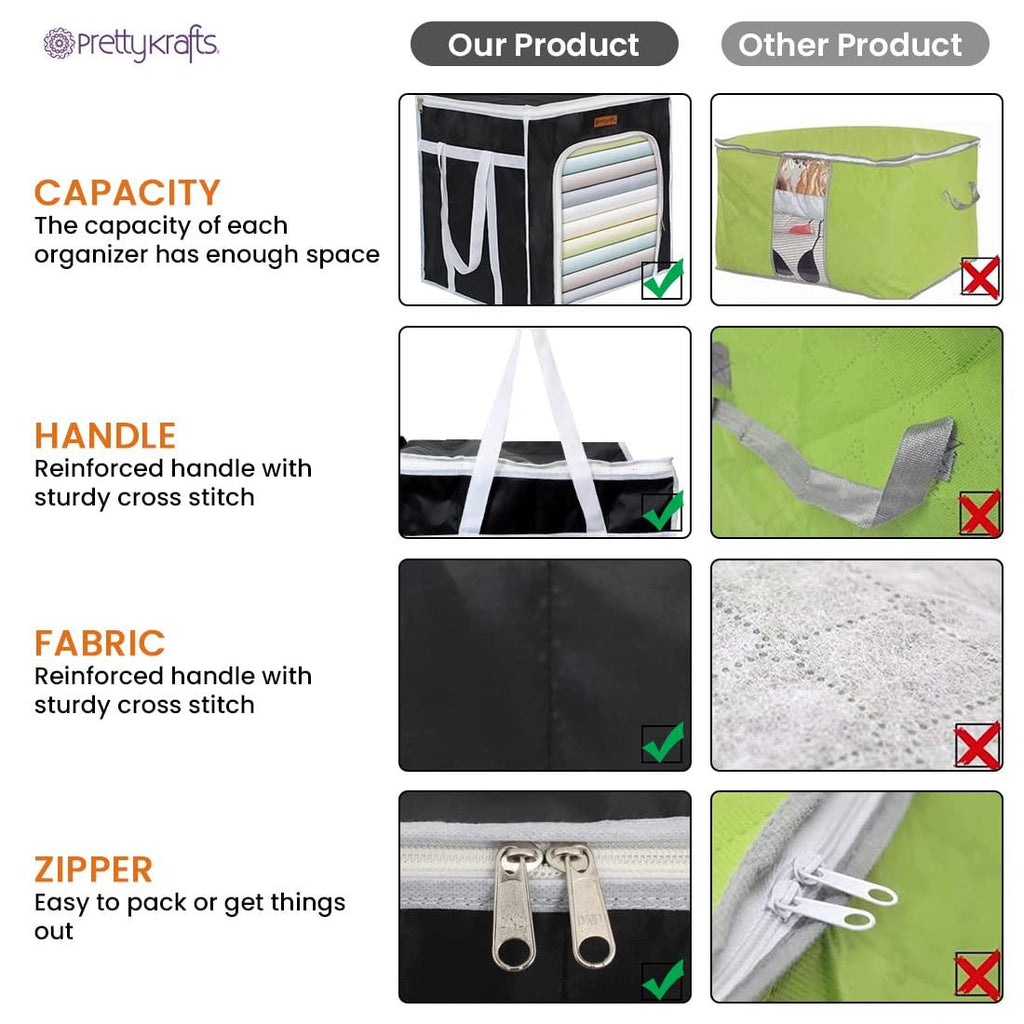 prettykrafts

Our Product

Other Product

CAPACITY
The capacity of each organizer has enough space

HANDLE
Reinforced handle with sturdy cross stitch

FABRIC
Reinforced handle with sturdy cross stitch

ZIPPER
Easy to pack or get things out